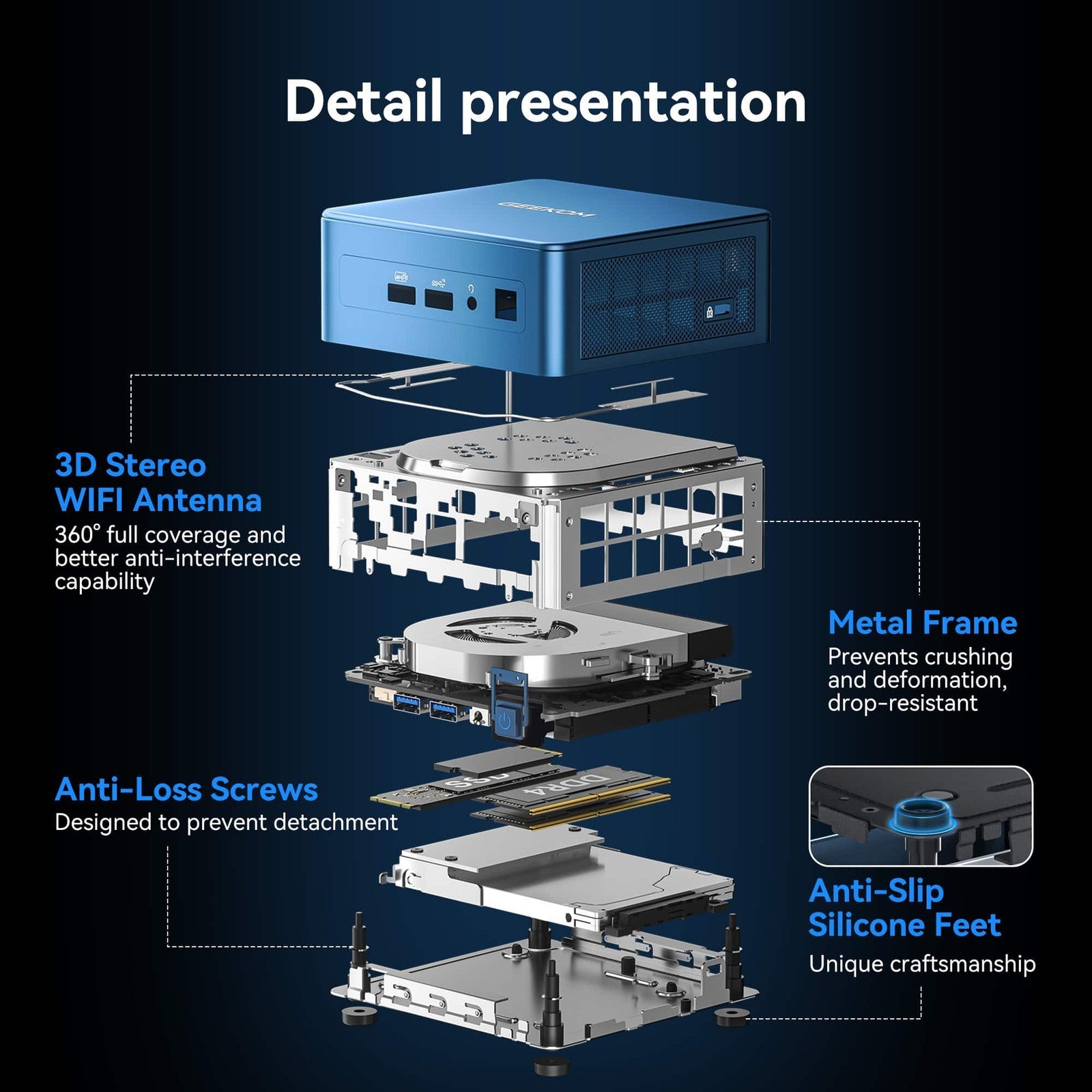 Detail presentation

GEEKOM

3D Stereo WIFI Antenna
360° full coverage and better anti-interference capability

Metal Frame
Prevents crushing and deformation, drop-resistant

SSD

DDR4

Anti-Loss Screws
Designed to prevent detachment

Anti-Slip Silicone Feet
Unique craftsmanship