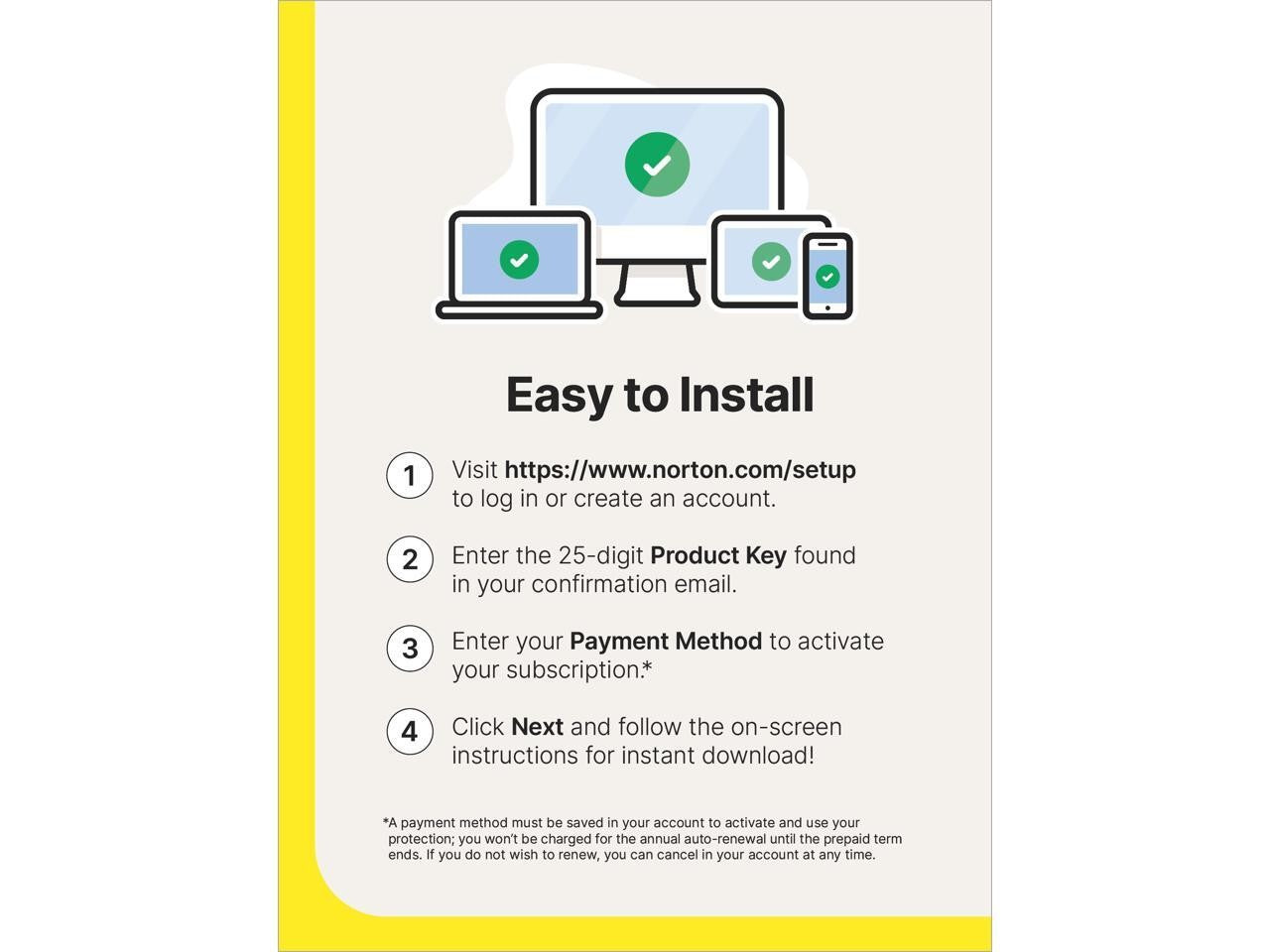 Easy to Install

1 Visit https://www.norton.com/setup to log in or create an account.

2 Enter the 25-digit Product Key found in your confirmation email.

3 Enter your Payment Method to activate your subscription.*

4 Click Next and follow the on-screen instructions for instant download!

*A payment method must be saved in your account to activate and use your protection; you won't be charged for the annual auto-renewal until the prepaid term ends. If you do not wish to renew, you can cancel in your account at any time.