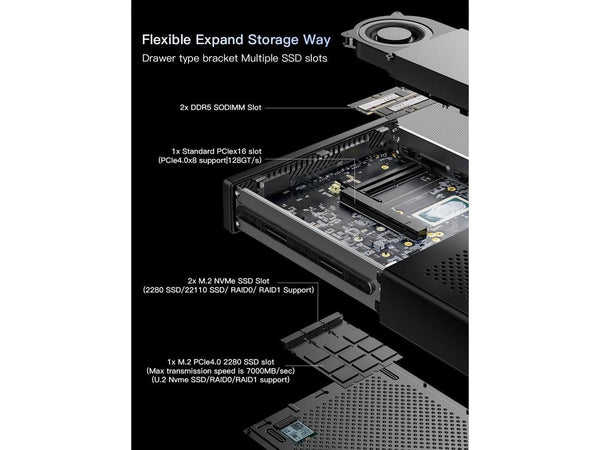 Flexible Expand Storage Way
Drawer type bracket Multiple SSD slots

2x DDR5 SODIMM Slot

1x Standard PCIex16 slot
(PCIe4.0x8 support|128GT/s)

2x M.2 NVMe SSD Slot
(2280 SSD/22110 SSD/ RAID0/ RAID1 Support)

1x M.2 PCIe4.0 2280 SSD slot
(Max transmission speed is 7000MB/sec)
(U.2 Nvme SSD/RAID0/RAID1 support)