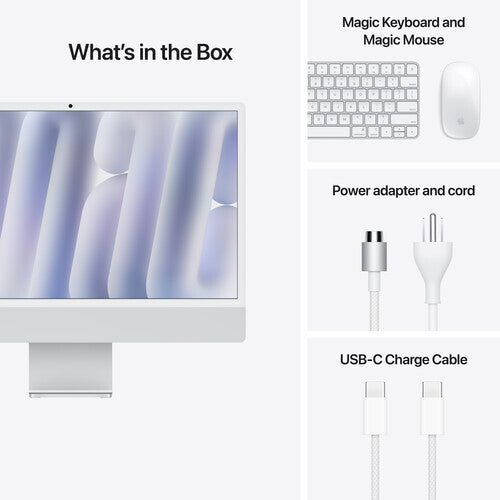 What's in the Box

Magic Keyboard and Magic Mouse

Power adapter and cord

USB-C Charge Cable