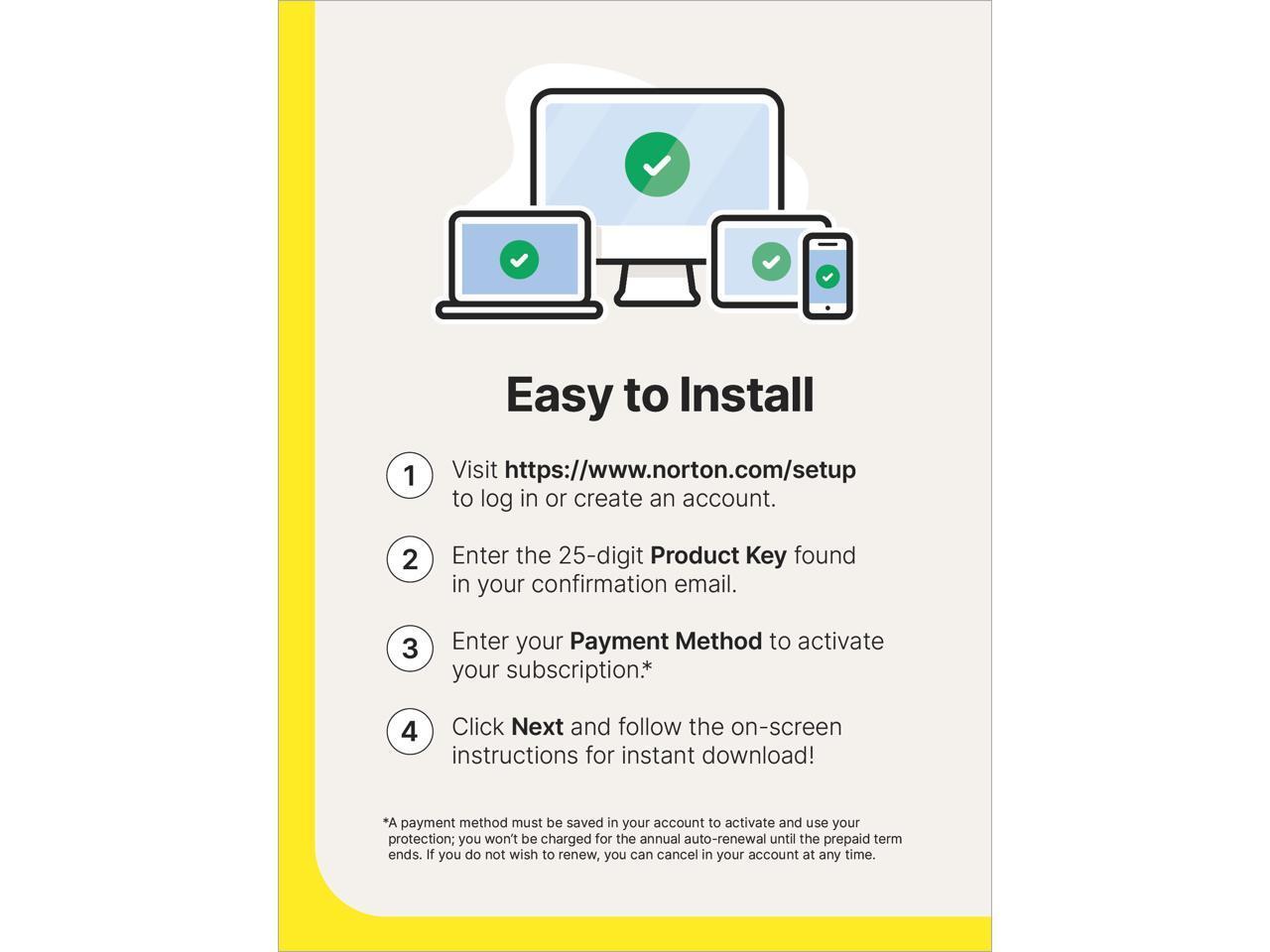 Easy to Install

1 Visit https://www.norton.com/setup to log in or create an account.

2 Enter the 25-digit Product Key found in your confirmation email.

3 Enter your Payment Method to activate your subscription.*

4 Click Next and follow the on-screen instructions for instant download!

*A payment method must be saved in your account to activate and use your protection; you won't be charged for the annual auto-renewal until the prepaid term ends. If you do not wish to renew, you can cancel in your account at any time.